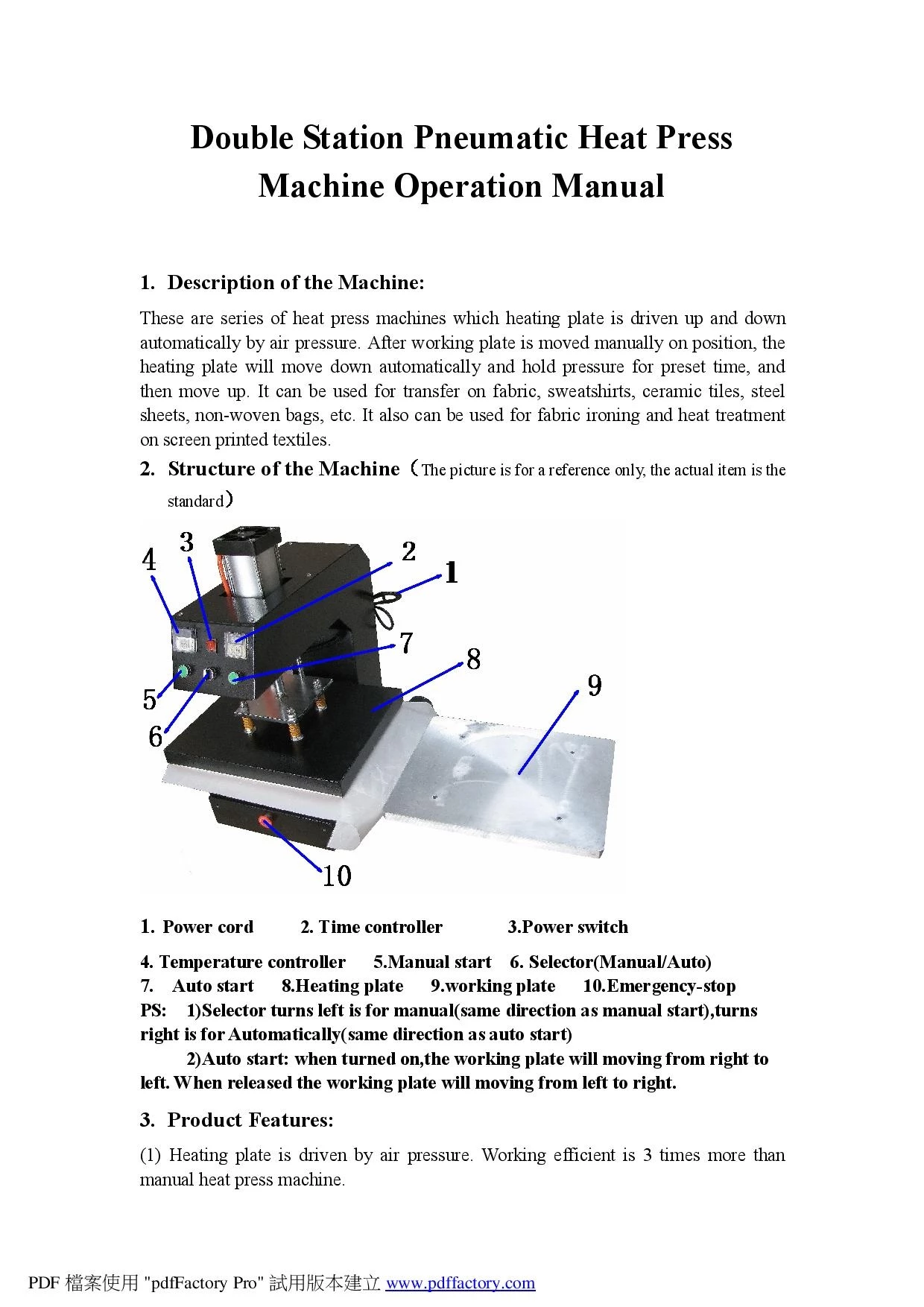 Double Station Pneumatic Heat Press Machine Operation Manual

1. Description of the Machine:

These are series of heat press machines which heating plate is driven up and down automatically by air pressure. After working plate is moved manually on position, the heating plate will move down automatically and hold pressure for preset time, and then move up. It can be used for transfer on fabric, sweatshirts, ceramic tiles, steel sheets, non-woven bags, etc. It also can be used for fabric ironing and heat treatment on screen printed textiles.

2. Structure of the Machine（The picture is for a reference only, the actual item is the standard）

4 3 2 1 7 8 9 5 6 10

1. Power cord 2. Time controller 3.Power switch

4. Temperature controller 5.Manual start 6. Selector(Manual/Auto)
7. Auto start 8.Heating plate 9.working plate 10.Emergency-stop
PS: 1)Selector turns left is for manual(same direction as manual start),turns right is for Automatically(same direction as auto start)
2)Auto start: when turned on,the working plate will moving from right to left. When released the working plate will moving from left to right.

3. Product Features:

(1) Heating plate is driven by air pressure. Working efficient is 3 times more than manual heat press machine.

PDF 檔案使用 "pdfFactory Pro" 試用版本建立 www.pdffactory.com